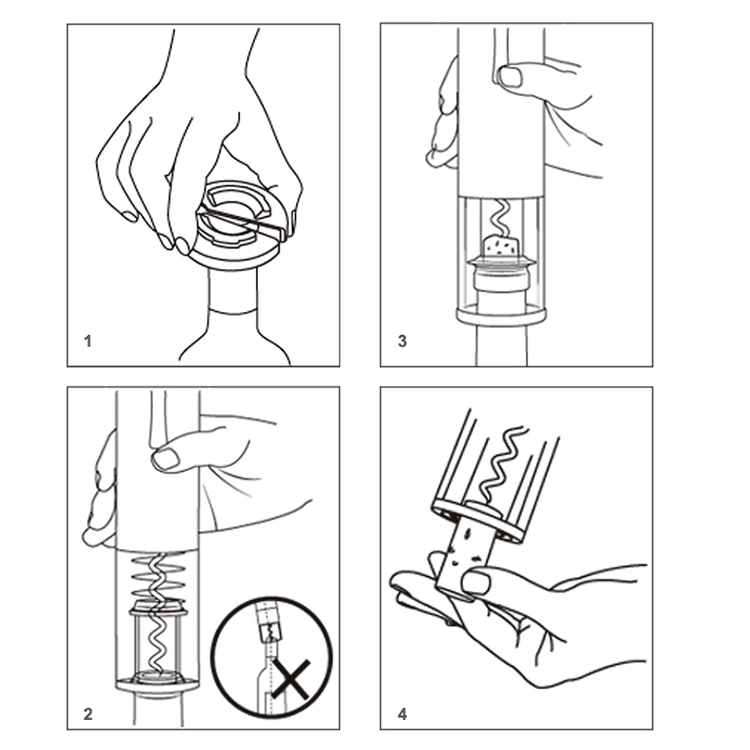 1

3

2

4